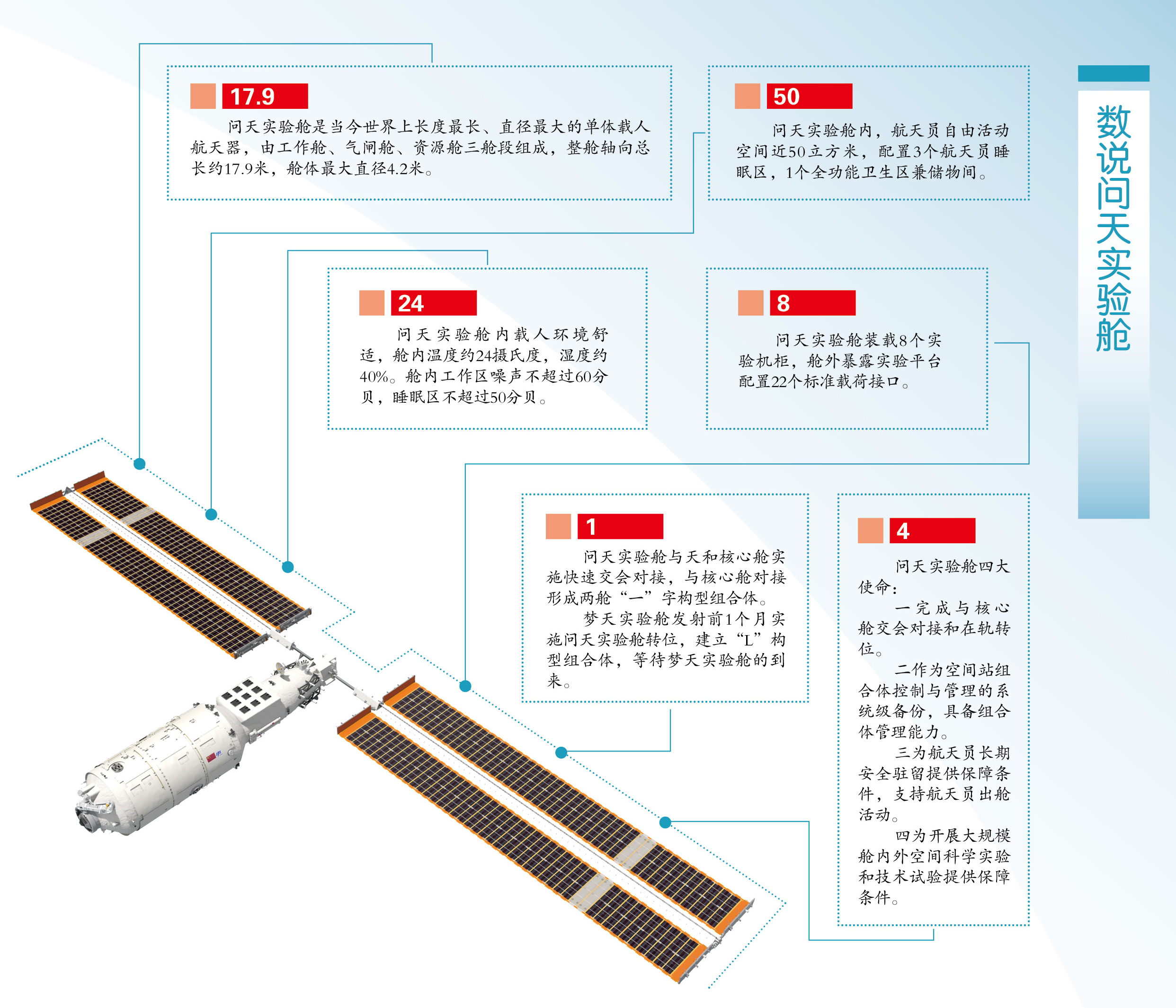 数说问天实验舱

17.9

问天实验舱是当今世界上长度最长、直径最大的单体载人航天器，由工作舱、气闸舱、资源舱三舱段组成，整舱轴向总长约17.9米，舱体最大直径4.2米。

50

问天实验舱内，航天员自由活动空间近50立方米，配置3个航天员睡眠区，1个全功能卫生区兼储物间。

24

问天实验舱内载人环境舒适，舱内温度约24摄氏度，湿度约40%。舱内工作区噪声不超过60分贝，睡眠区不超过50分贝。

8

问天实验舱装载8个实验机柜，舱外暴露实验平台配置22个标准载荷接口。

1

问天实验舱与天和核心舱实施快速交会对接，与核心舱对接形成两舱“一”字构型组合体。

梦天实验舱发射前1个月实施问天实验舱转位，建立“L”构型组合体，等待梦天实验舱的到来。

4

问天实验舱四大使命：

一完成与核心舱交会对接和在轨转位。

二作为空间站组合体控制与管理的系统级备份，具备组合体管理能力。

三为航天员长期安全驻留提供保障条件，支持航天员出舱活动。

四为开展大规模舱内外空间科学实验和技术试验提供保障条件。